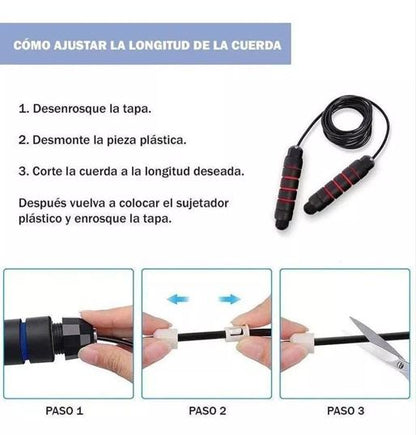 CÓMO AJUSTAR LA LONGITUD DE LA CUERDA

1. Desenrosque la tapa.

2. Desmonte la pieza plástica.

3. Corte la cuerda a la longitud deseada.

Después vuelva a colocar el sujetador plástico y enrosque la tapa.

PASO 1

PASO 2

PASO 3