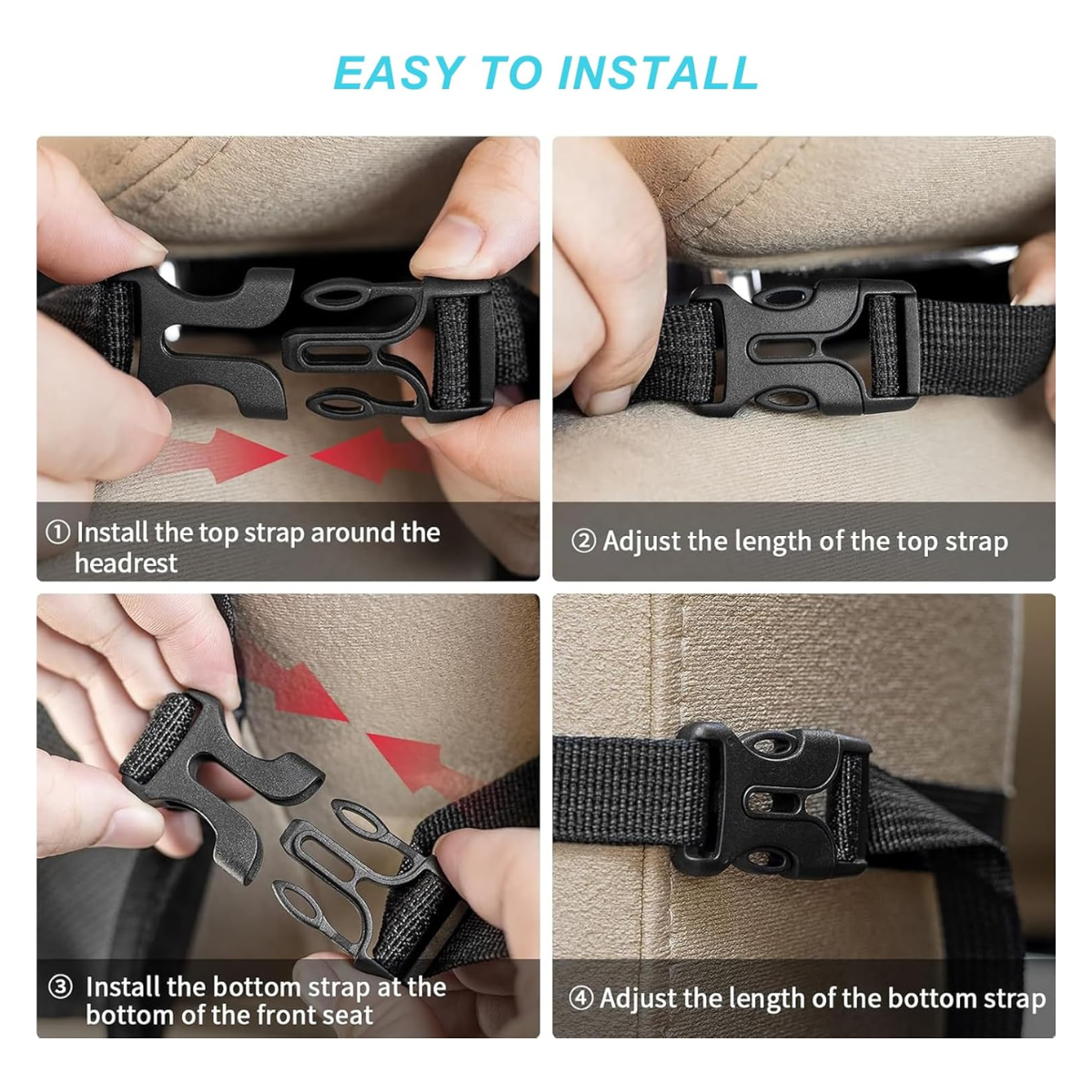 EASY TO INSTALL

① Install the top strap around the headrest

② Adjust the length of the top strap

③ Install the bottom strap at the bottom of the front seat

④ Adjust the length of the bottom strap